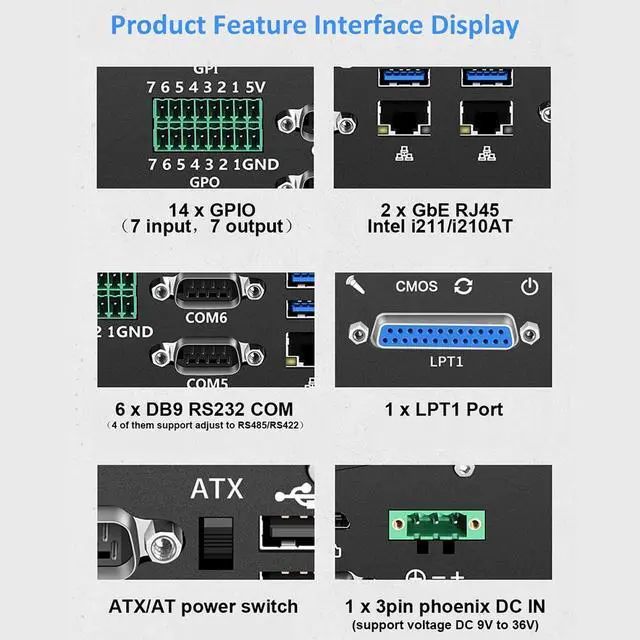 Product Feature Interface Display

GPI
7 6 5 4 3 2 1 5V
7 6 5 4 3 2 1GND
GPO

14 x GPIO
（7 input，7 output）

2 x GbE RJ45
Intel i211/i210AT

2 1GND
COM6
COM5

6 x DB9 RS232 COM
（4 of them support adjust to RS485/RS422）

CMOS
LPT1

1 x LPT1 Port

ATX

ATX/AT power switch

1 x 3pin phoenix DC IN
(support voltage DC 9V to 36V)