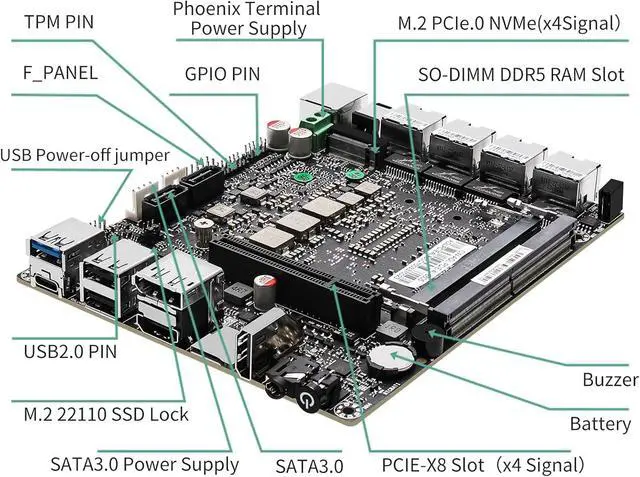 TPM PIN

Phoenix Terminal Power Supply

M.2 PCIe.0 NVMe(x4Signal)

F_PANEL

GPIO PIN

SO-DIMM DDR5 RAM Slot

USB Power-off jumper

USB2.0 PIN

Buzzer

M.2 22110 SSD Lock

Battery

SATA3.0 Power Supply

SATA3.0

PCIE-X8 Slot（x4 Signal)