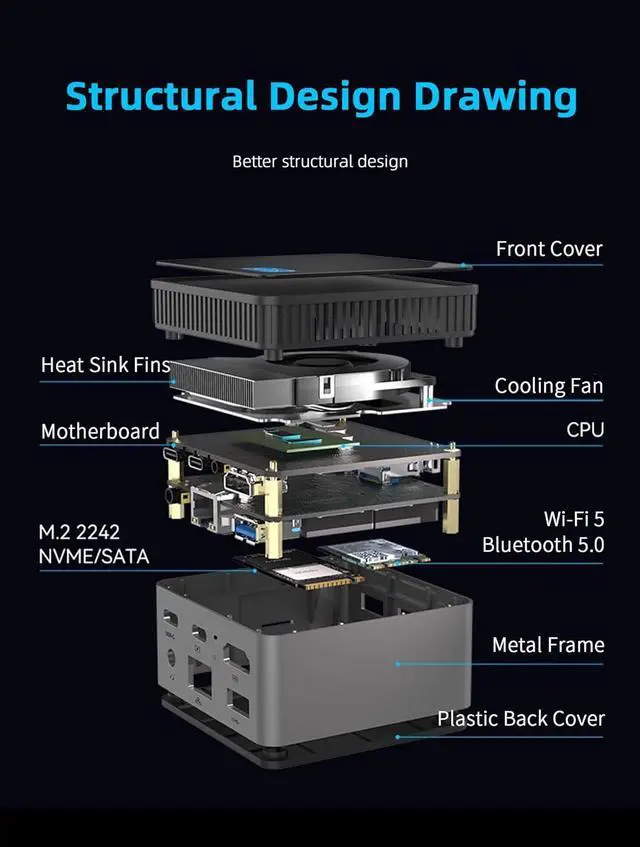 Structural Design Drawing

Better structural design

Front Cover

Heat Sink Fins

Cooling Fan

Motherboard

CPU

M.2 2242
NVME/SATA

Wi-Fi 5
Bluetooth 5.0

Metal Frame

Plastic Back Cover