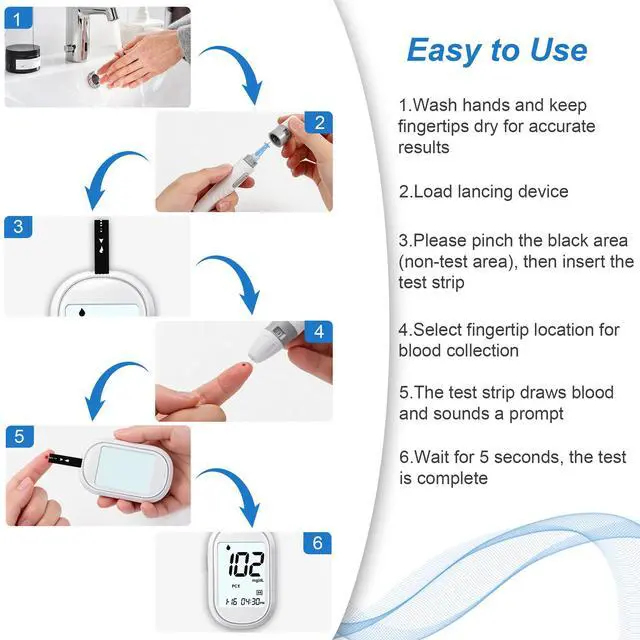 1

2

3

4

5

6

102
mg/dL
PCX
1-16 04:30

Easy to Use

1.Wash hands and keep fingertips dry for accurate results

2.Load lancing device

3.Please pinch the black area (non-test area), then insert the test strip

4.Select fingertip location for blood collection

5.The test strip draws blood and sounds a prompt

6.Wait for 5 seconds, the test is complete