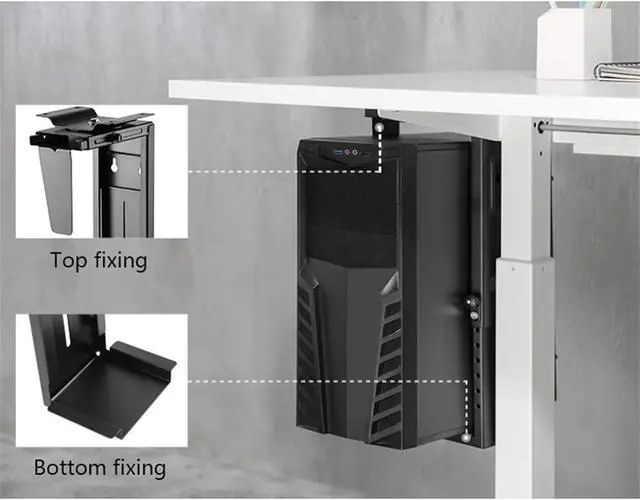 Top fixing

Bottom fixing