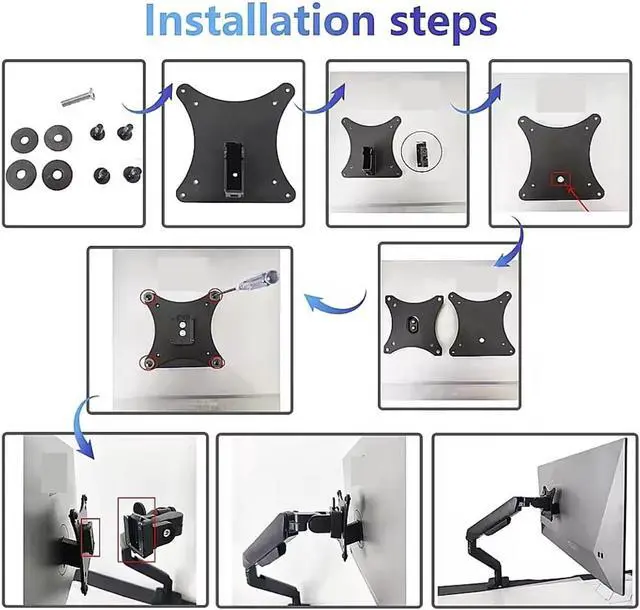 Installation steps