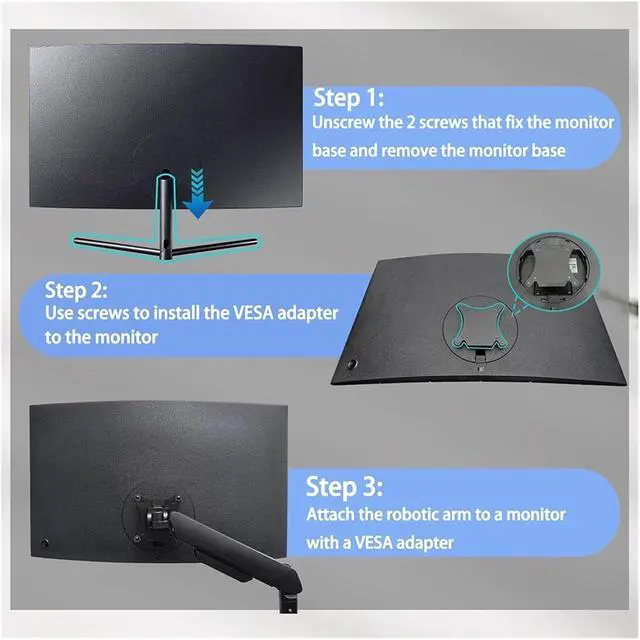 Step 1:
Unscrew the 2 screws that fix the monitor base and remove the monitor base

Step 2:
Use screws to install the VESA adapter to the monitor

Step 3:
Attach the robotic arm to a monitor with a VESA adapter