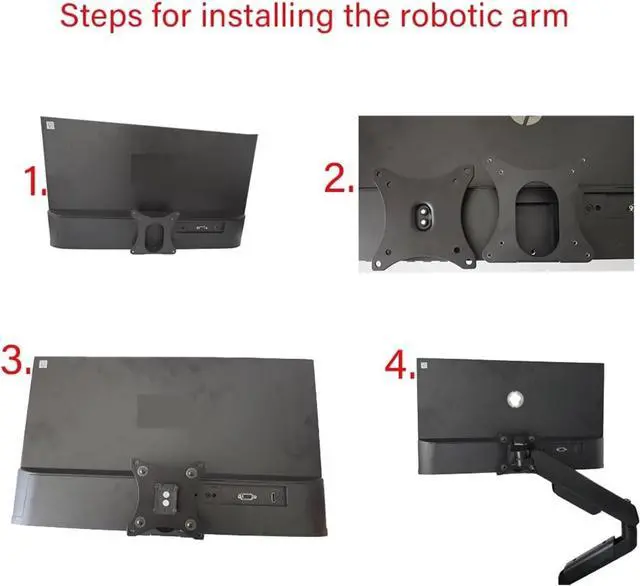 Steps for installing the robotic arm

1.

2.

3.

4.