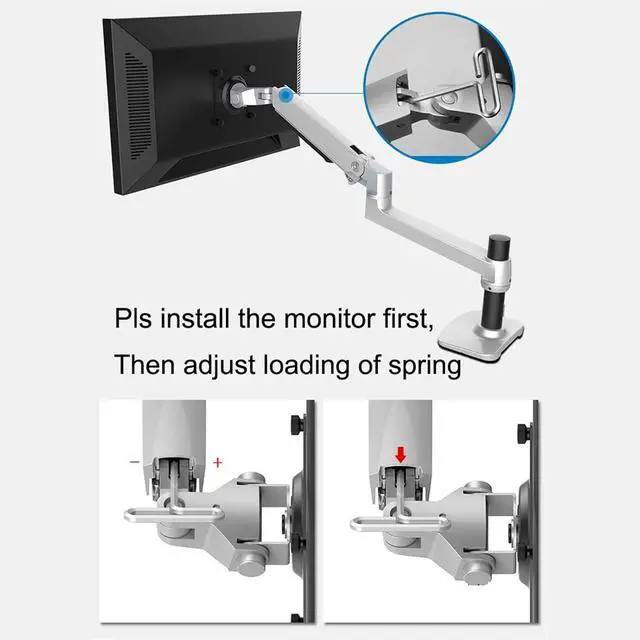 Pls install the monitor first,
Then adjust loading of spring

−
+