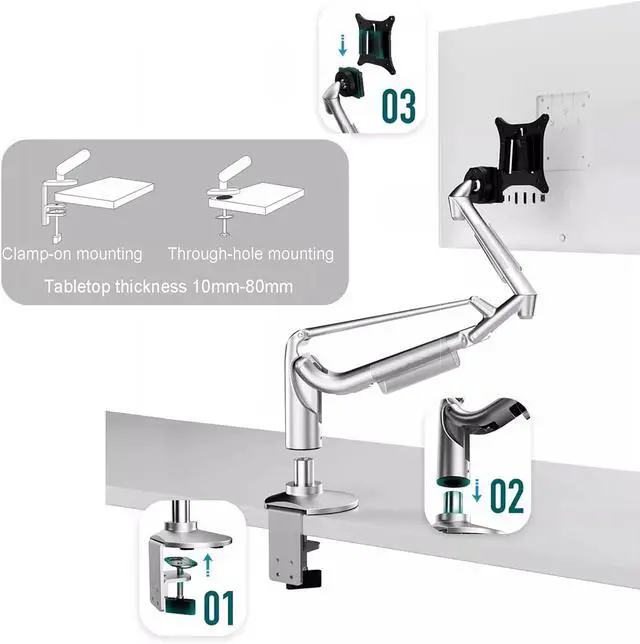 03

Clamp-on mounting

Through-hole mounting

Tabletop thickness 10mm-80mm

02

01