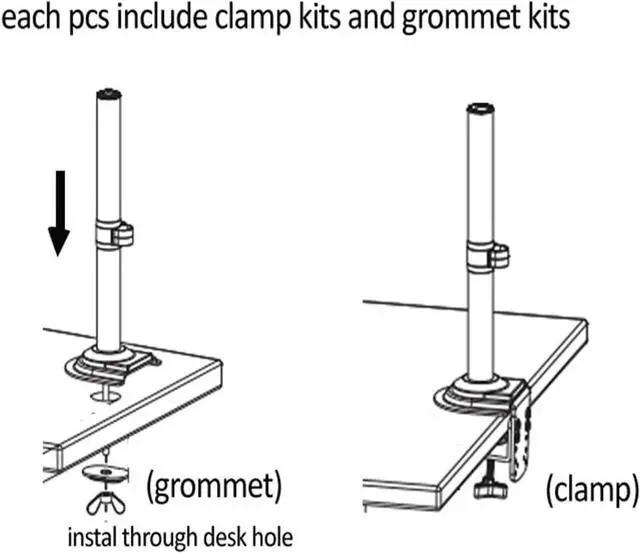 each pcs include clamp kits and grommet kits

(grommet)

instal through desk hole

(clamp)