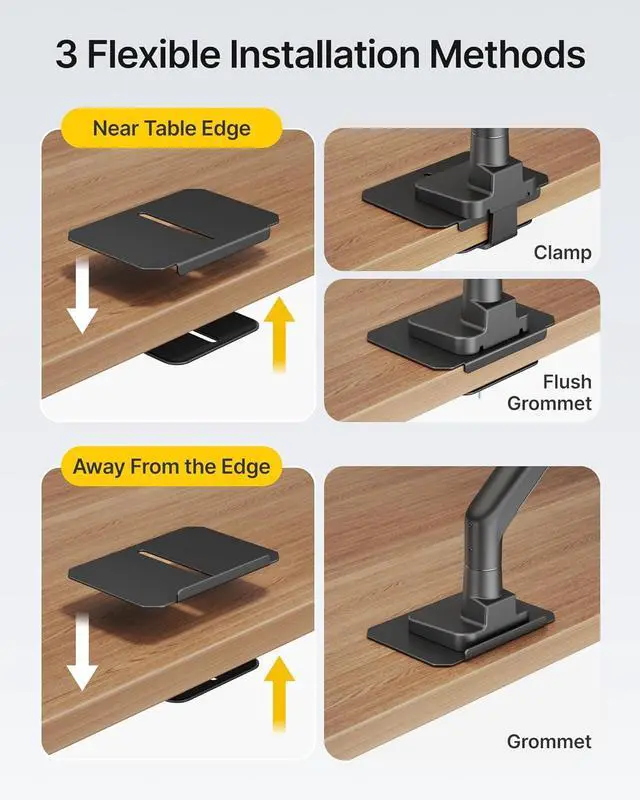 3 Flexible Installation Methods

Near Table Edge

Clamp

Flush Grommet

Away From the Edge

Grommet