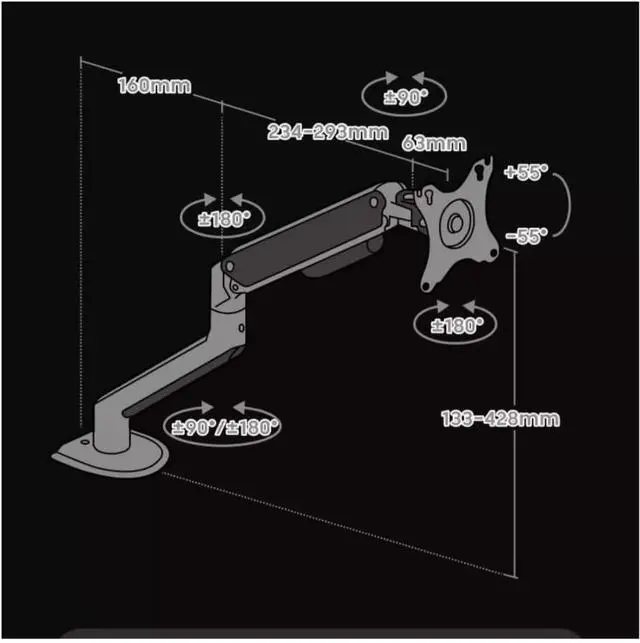 160mm

±90°

234-293mm

63mm

+55°

-55°

±180°

±180°

±90°/±180°

133-428mm