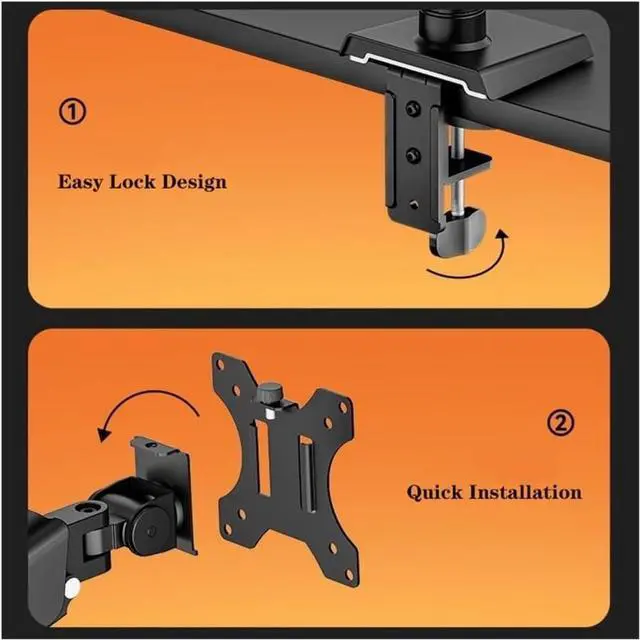 ①

Easy Lock Design

②

Quick Installation