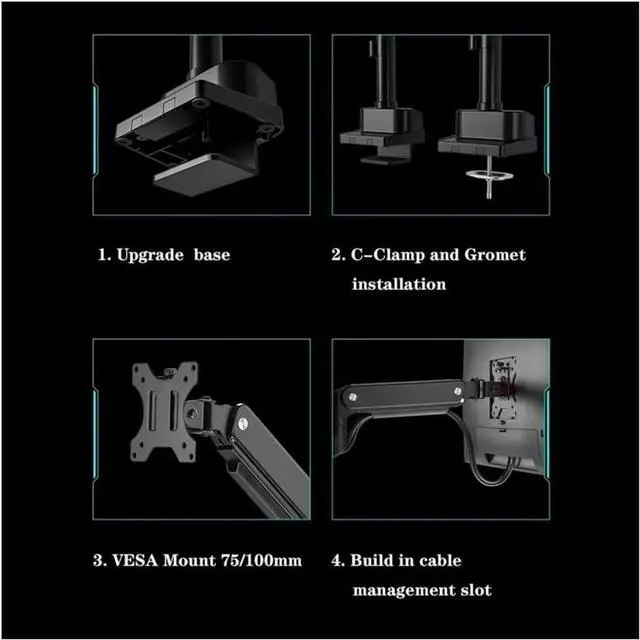 1. Upgrade base

2. C-Clamp and Gromet installation

3. VESA Mount 75/100mm

4. Build in cable management slot