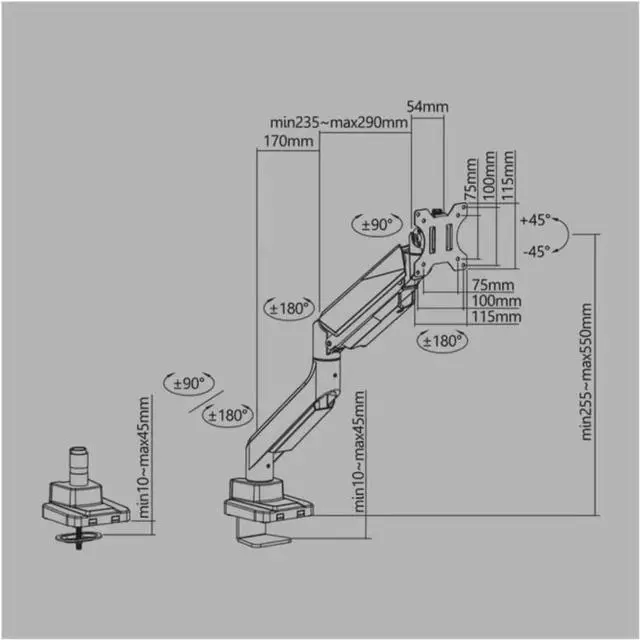 54mm
min235~max290mm
170mm
75mm
100mm
115mm
±90°
+45°
-45°
75mm
100mm
115mm
±180°
±180°
min255~max550mm
±90°
±180°
min10~max45mm
min10~max45mm