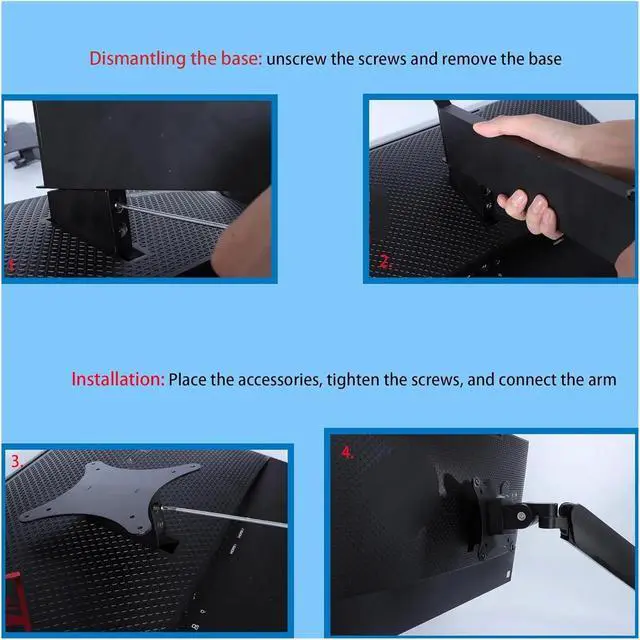 Dismantling the base: unscrew the screws and remove the base

1.

2.

Installation: Place the accessories, tighten the screws, and connect the arm

3.

4.