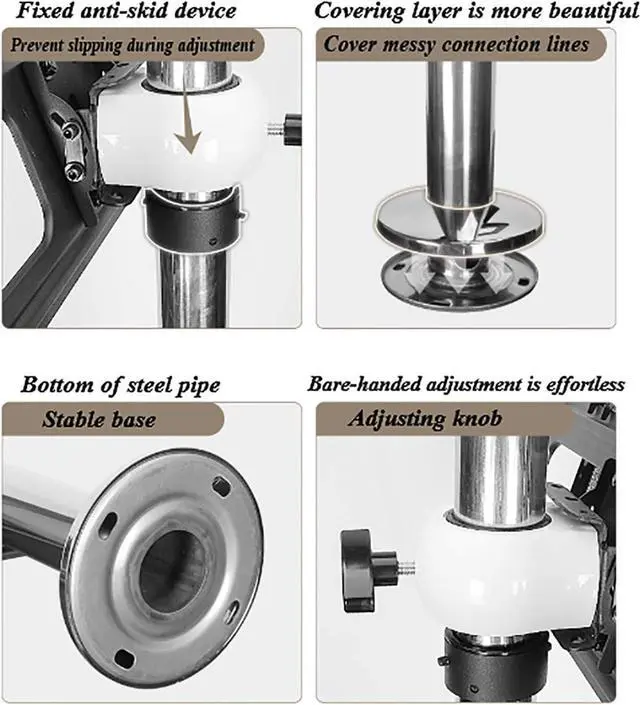 Fixed anti-skid device
Prevent slipping during adjustment

Covering layer is more beautiful
Cover messy connection lines

Bottom of steel pipe
Stable base

Bare-handed adjustment is effortless
Adjusting knob