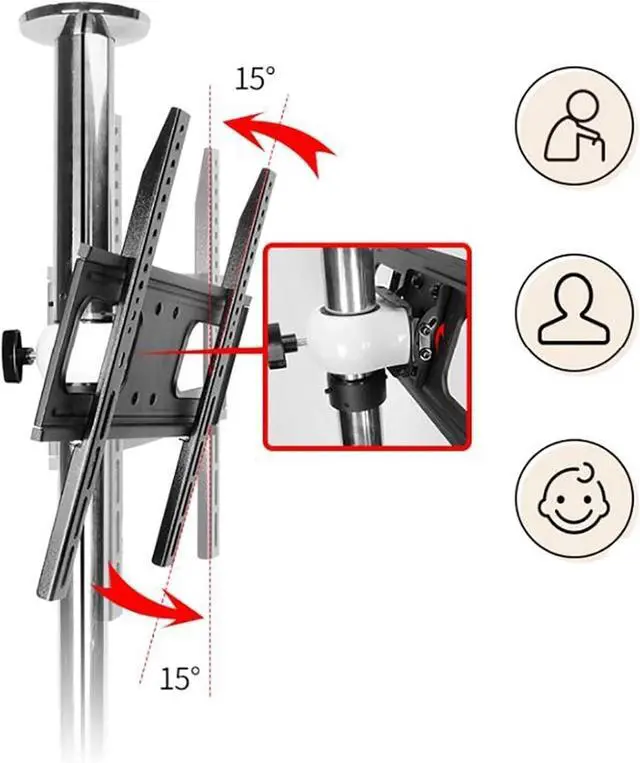 15°

15°