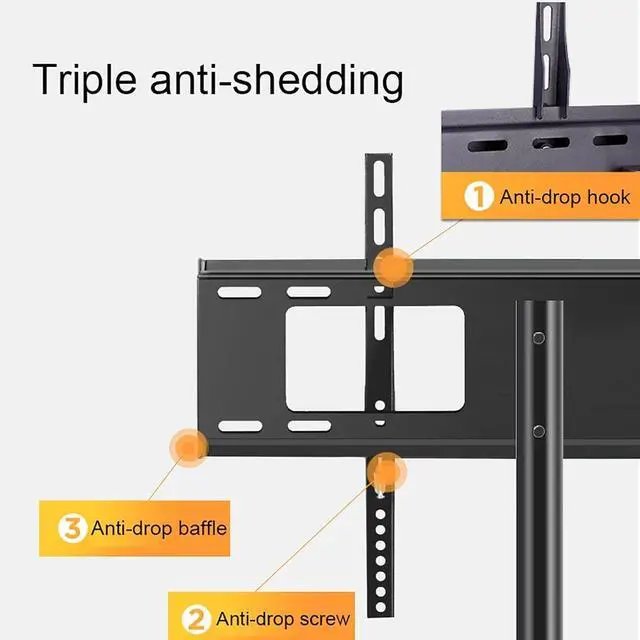 Triple anti-shedding

1 Anti-drop hook

3 Anti-drop baffle

2 Anti-drop screw