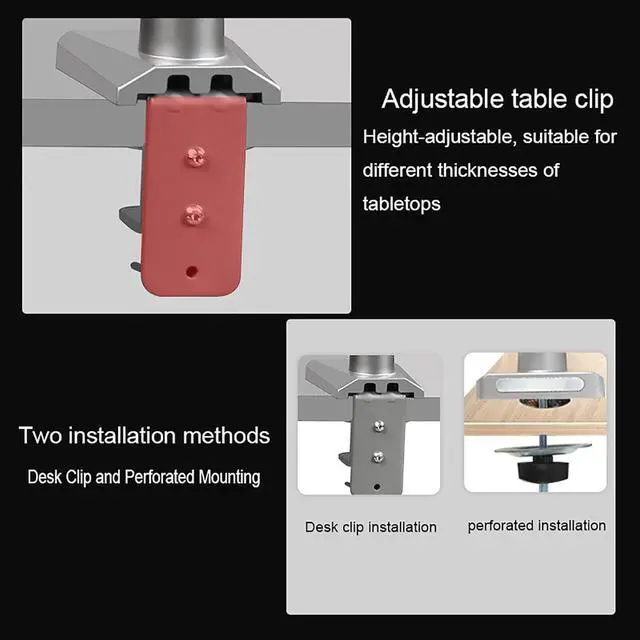 Adjustable table clip

Height-adjustable, suitable for different thicknesses of tabletops

Two installation methods

Desk Clip and Perforated Mounting

Desk clip installation

perforated installation