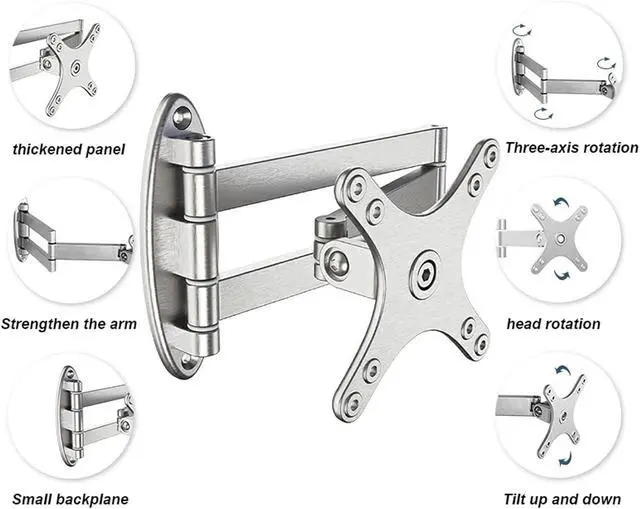 thickened panel

Strengthen the arm

Small backplane

Three-axis rotation

head rotation

Tilt up and down