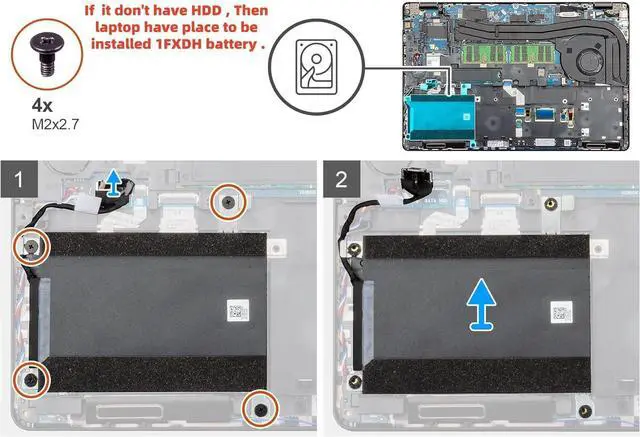 If it don't have HDD , Then laptop have place to be installed 1FXDH battery .

4x
M2x2.7

1

2