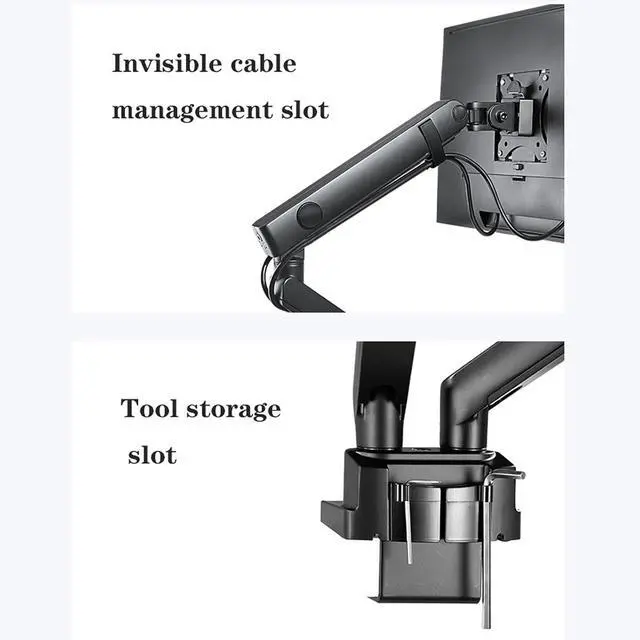 Invisible cable management slot

Tool storage slot