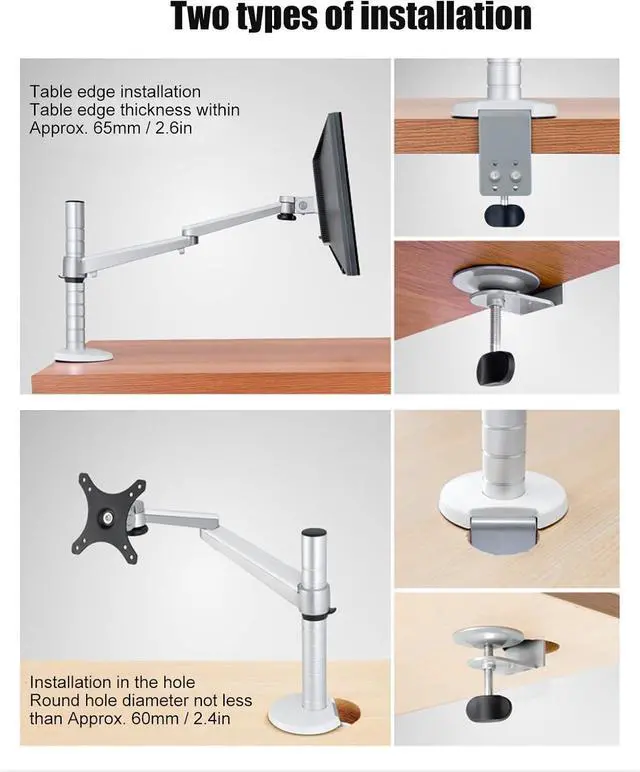 Two types of installation

Table edge installation
Table edge thickness within
Approx. 65mm / 2.6in

Installation in the hole
Round hole diameter not less than Approx. 60mm / 2.4in