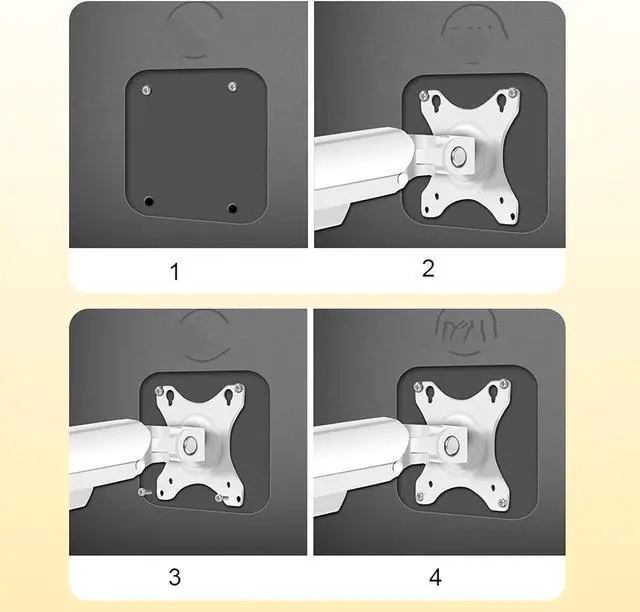 1

2

3

4