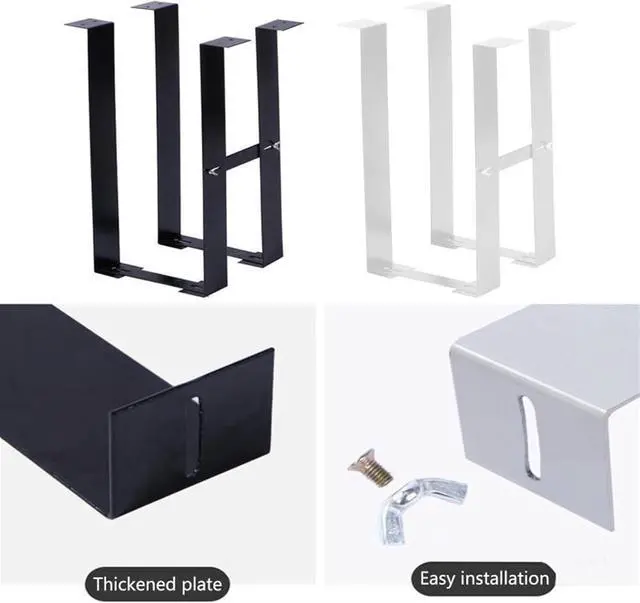 Thickened plate

Easy installation