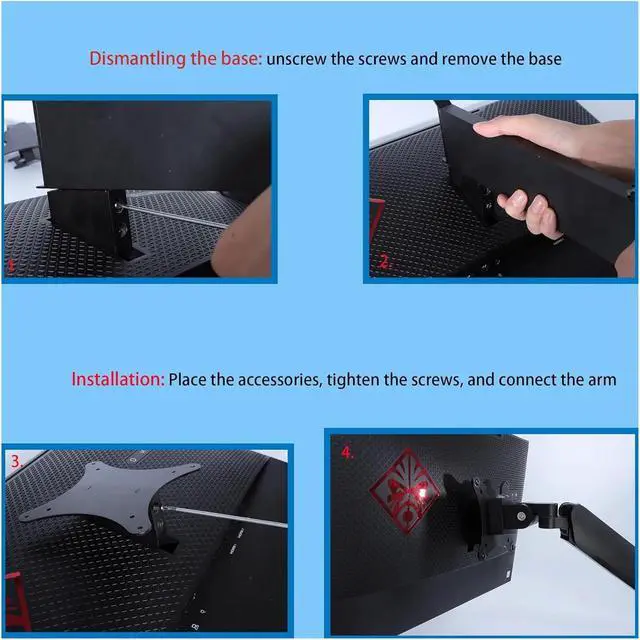 Dismantling the base: unscrew the screws and remove the base

1.

2.

Installation: Place the accessories, tighten the screws, and connect the arm

3.

4.