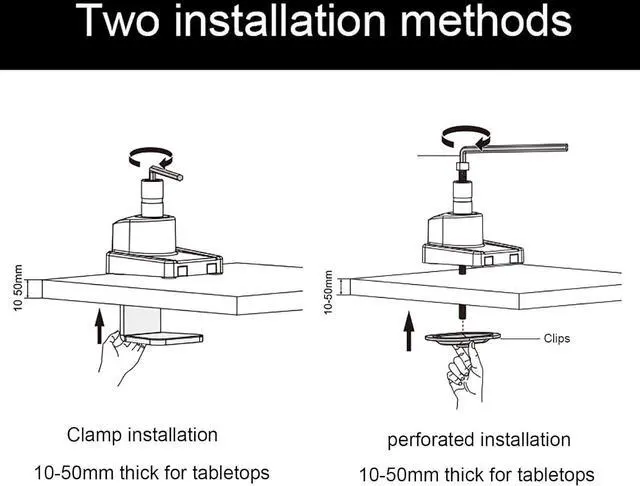 Two installation methods

10-50mm

Clamp installation

10-50mm thick for tabletops

10-50mm

Clips

perforated installation

10-50mm thick for tabletops