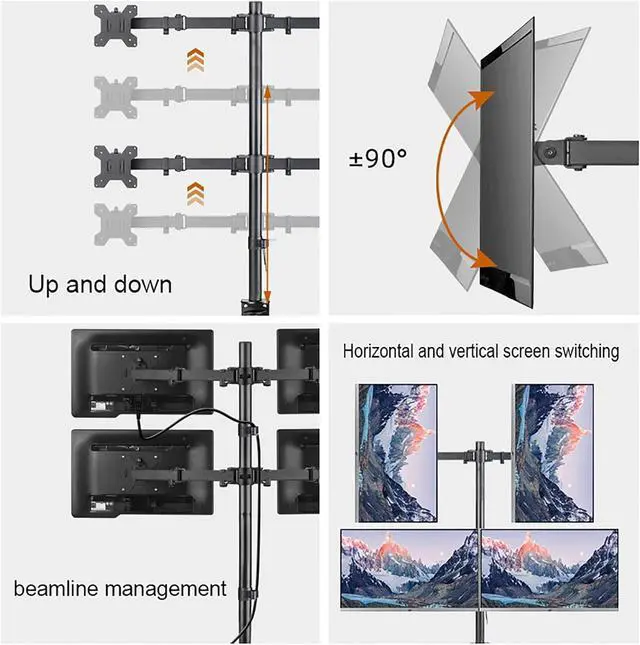 Up and down

±90°

beamline management

Horizontal and vertical screen switching