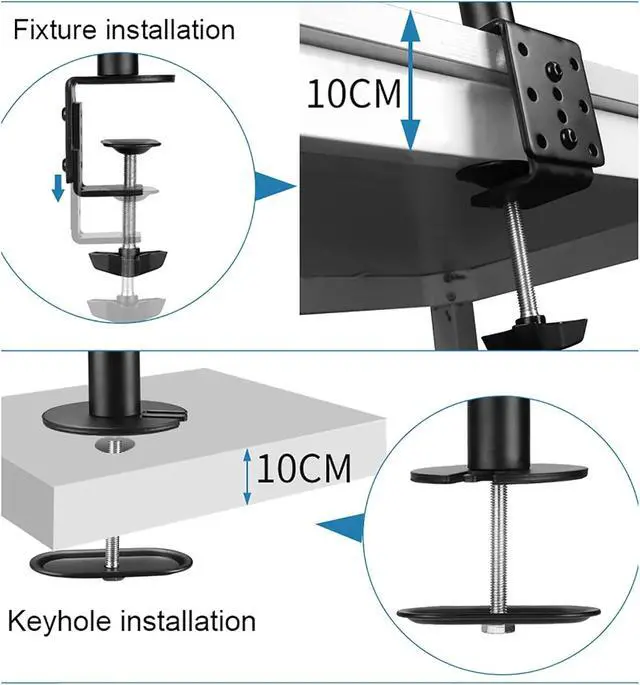 Fixture installation

10CM

10CM

Keyhole installation