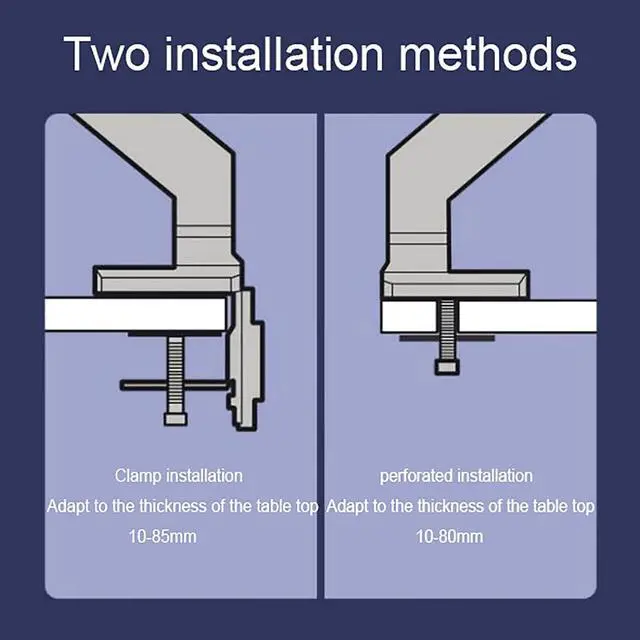 Two installation methods

Clamp installation
Adapt to the thickness of the table top
10-85mm

perforated installation
Adapt to the thickness of the table top
10-80mm