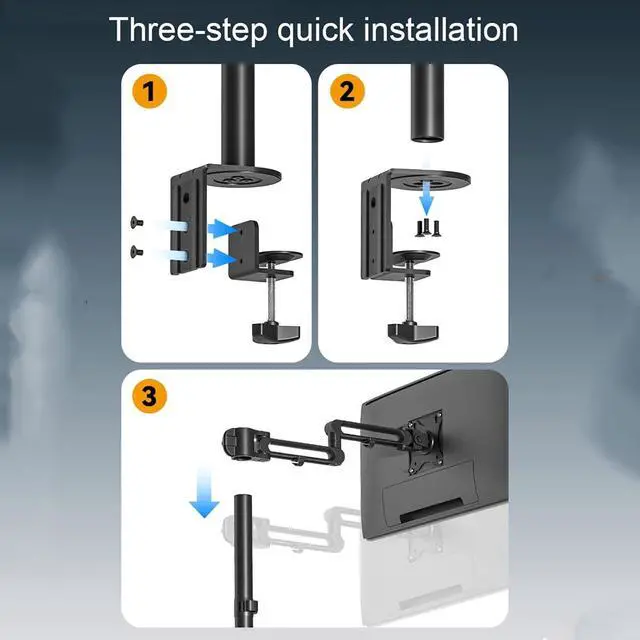 Three-step quick installation

1

2

3