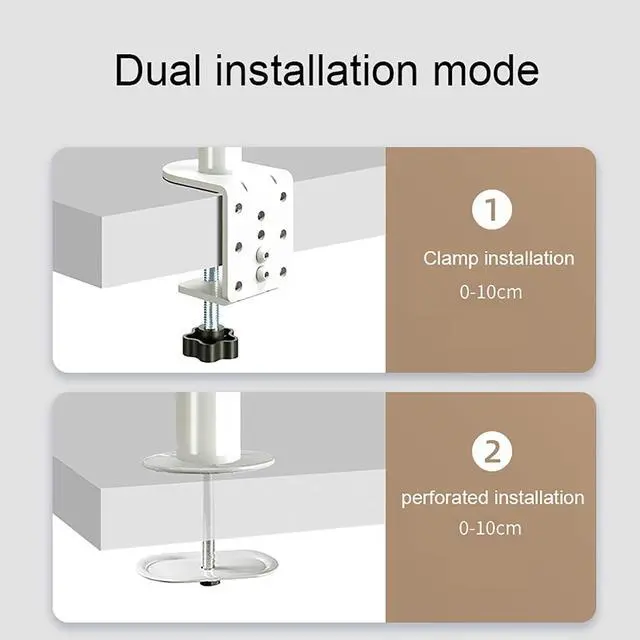 Dual installation mode

1

Clamp installation

0-10cm

2

perforated installation

0-10cm