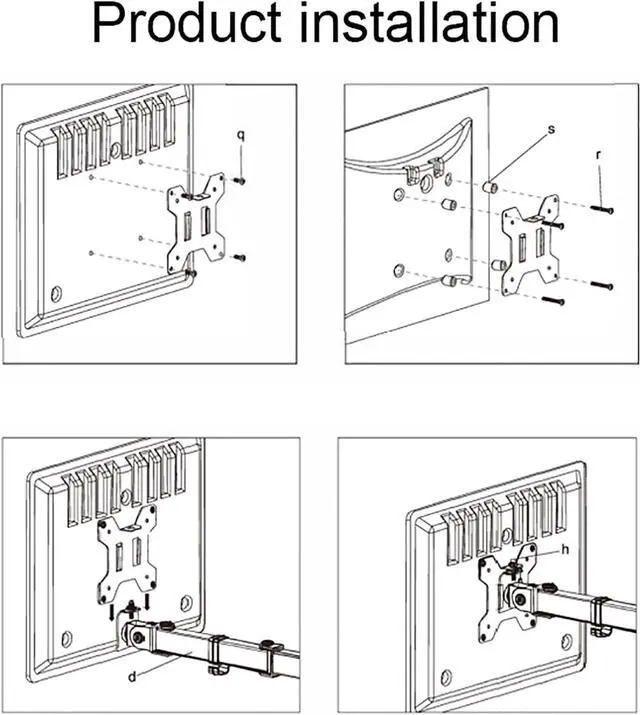 Product installation

q

s

r

d

h