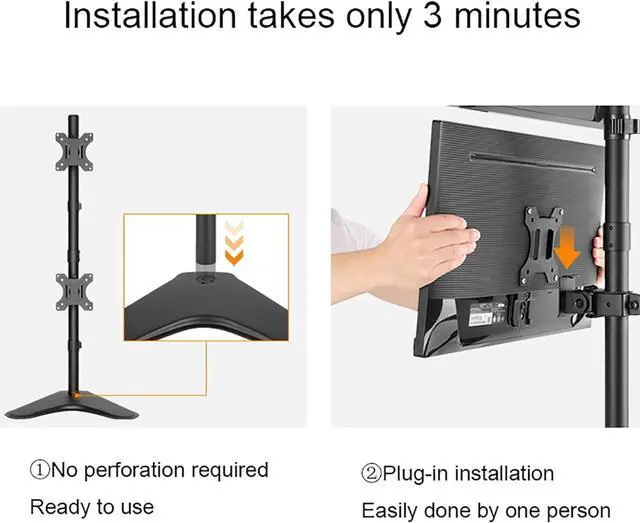 Installation takes only 3 minutes

①No perforation required

Ready to use

②Plug-in installation

Easily done by one person