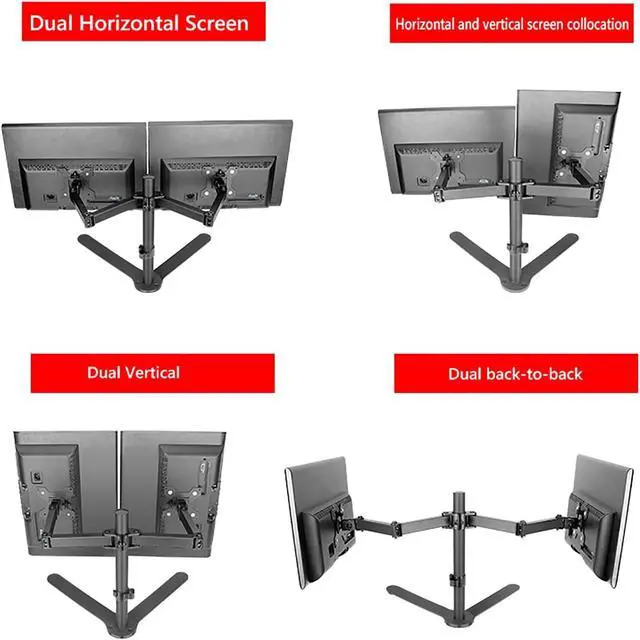 Dual Horizontal Screen

Horizontal and vertical screen collocation

Dual Vertical

Dual back-to-back