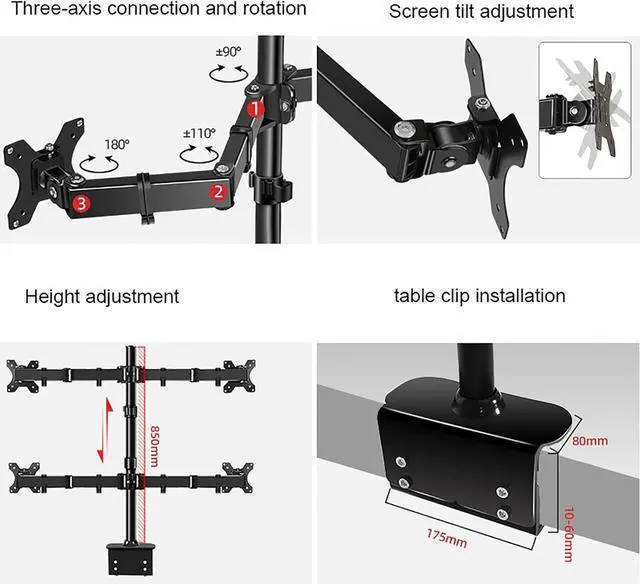 Three-axis connection and rotation

±90°

1

180°

±110°

3

2

Screen tilt adjustment

Height adjustment

850mm

table clip installation

80mm

175mm

10-60mm