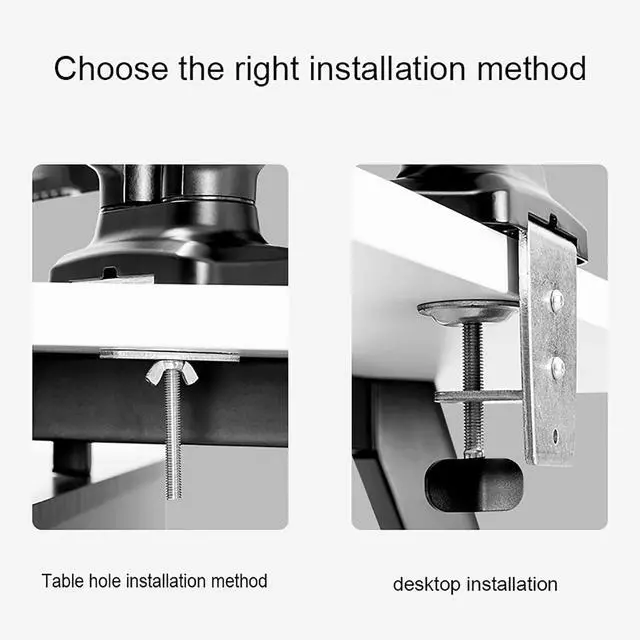 Choose the right installation method

Table hole installation method

desktop installation