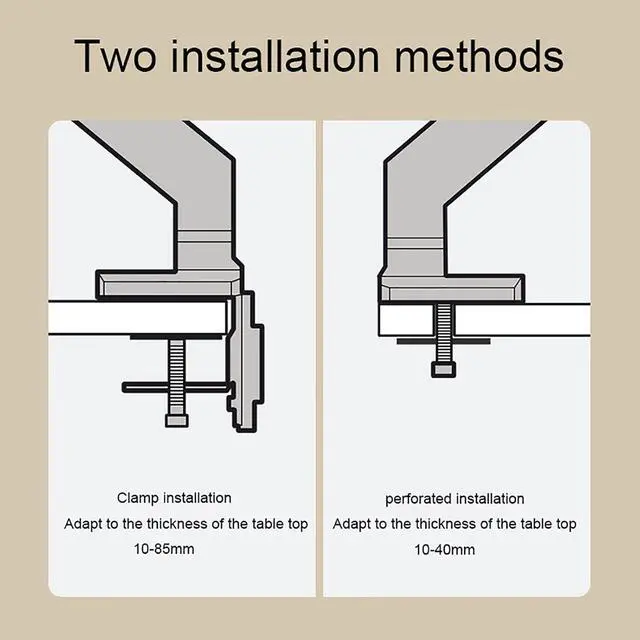 Two installation methods

Clamp installation
Adapt to the thickness of the table top
10-85mm

perforated installation
Adapt to the thickness of the table top
10-40mm