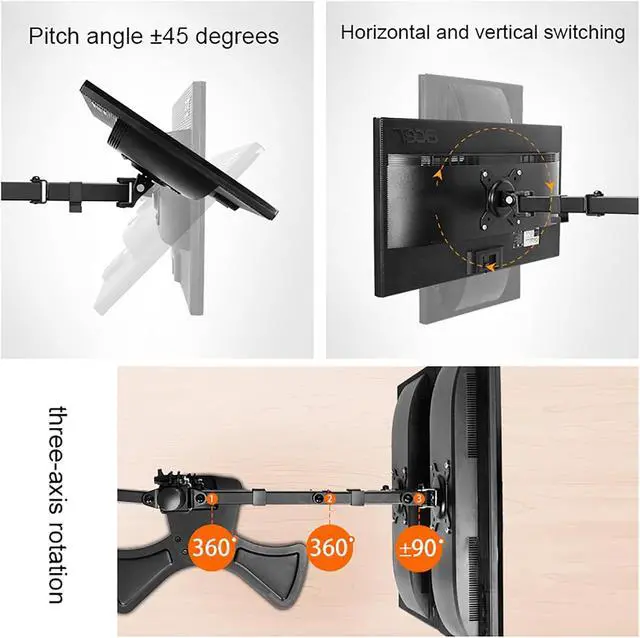 Pitch angle ±45 degrees

Horizontal and vertical switching

three-axis rotation

1

2

3

360°

360°

±90°