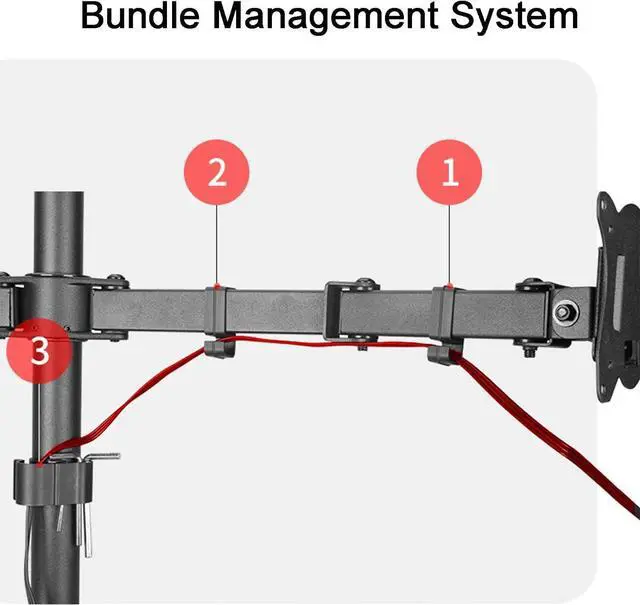 Bundle Management System

2

1

3