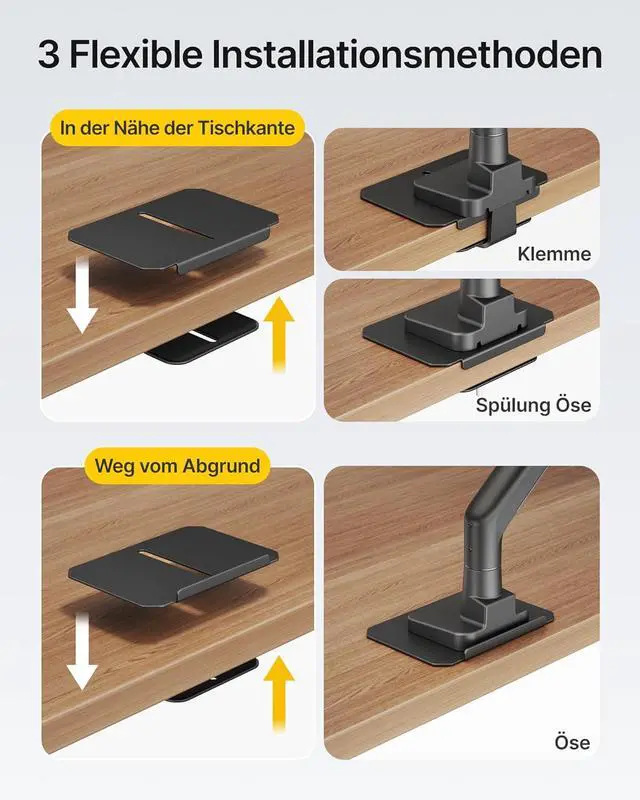 3 Flexible Installationsmethoden

In der Nähe der Tischkante

Klemme

Spülung Öse

Weg vom Abgrund

Öse