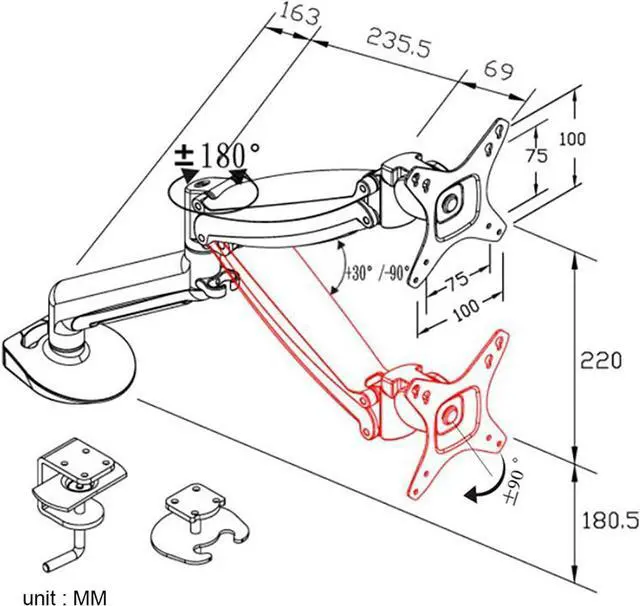 163

235.5

69

100

75

±180°

+30° /-90°

75

100

220

±90°

180.5

unit : MM