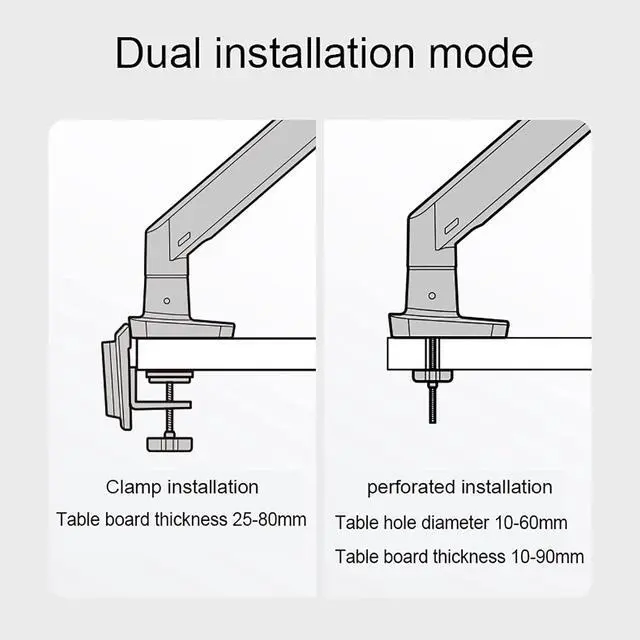 Dual installation mode

Clamp installation

Table board thickness 25-80mm

perforated installation

Table hole diameter 10-60mm

Table board thickness 10-90mm