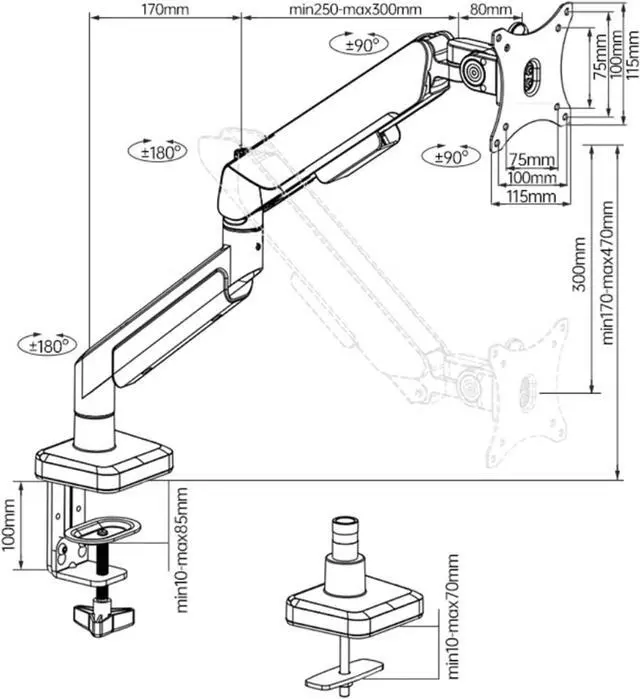 170mm
min250-max300mm
80mm
±90°
75mm
100mm
115mm
±180°
±90°
75mm
100mm
115mm
300mm
min170-max470mm
±180°
100mm
min10-max85mm
min10-max70mm