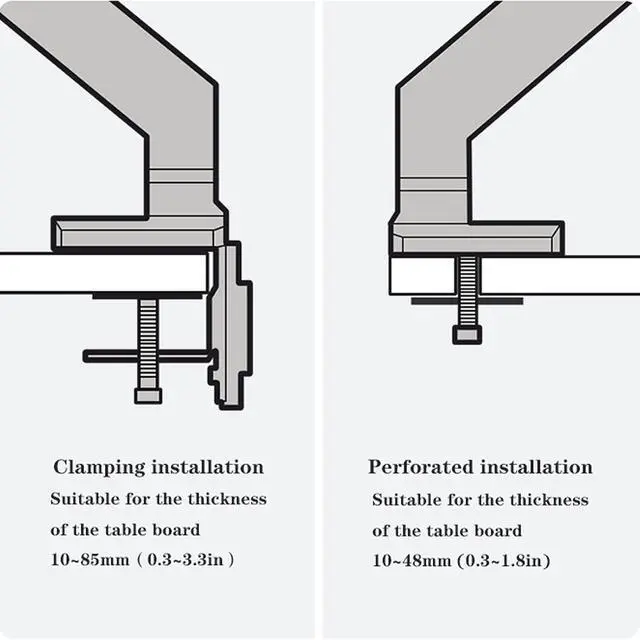 Clamping installation

Suitable for the thickness of the table board 10~85mm ( 0.3~3.3in )

Perforated installation

Suitable for the thickness of the table board 10~48mm (0.3~1.8in)