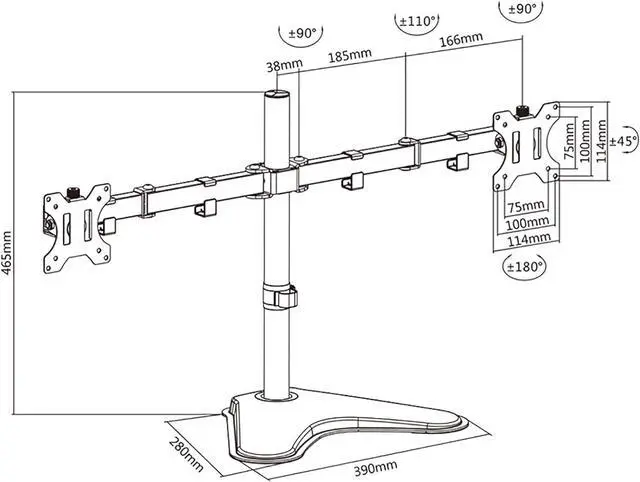 ±90°
±110°
±90°
38mm
185mm
166mm
75mm
100mm
114mm
±45°
75mm
100mm
114mm
±180°
465mm
280mm
390mm