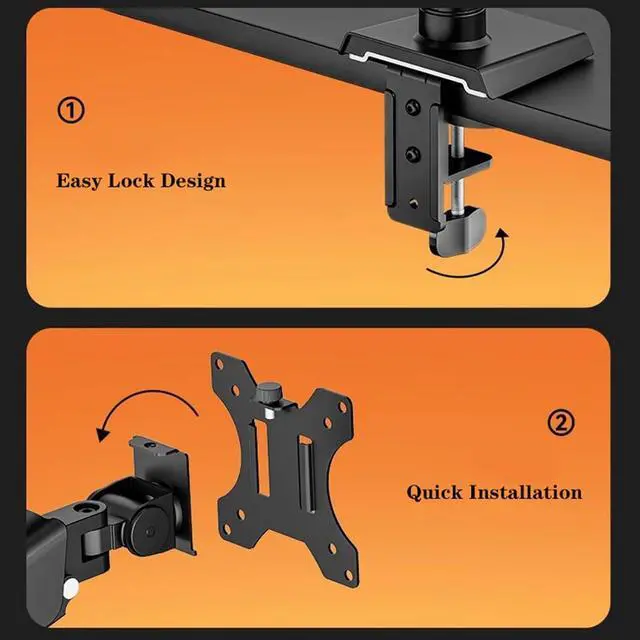 ①

Easy Lock Design

②

Quick Installation