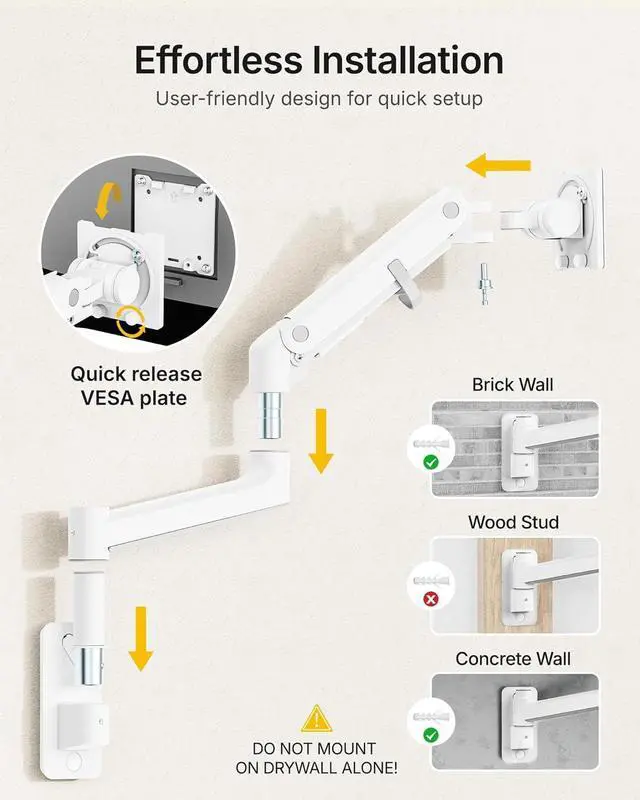 Effortless Installation

User-friendly design for quick setup

Quick release VESA plate

Brick Wall

Wood Stud

Concrete Wall

DO NOT MOUNT ON DRYWALL ALONE!